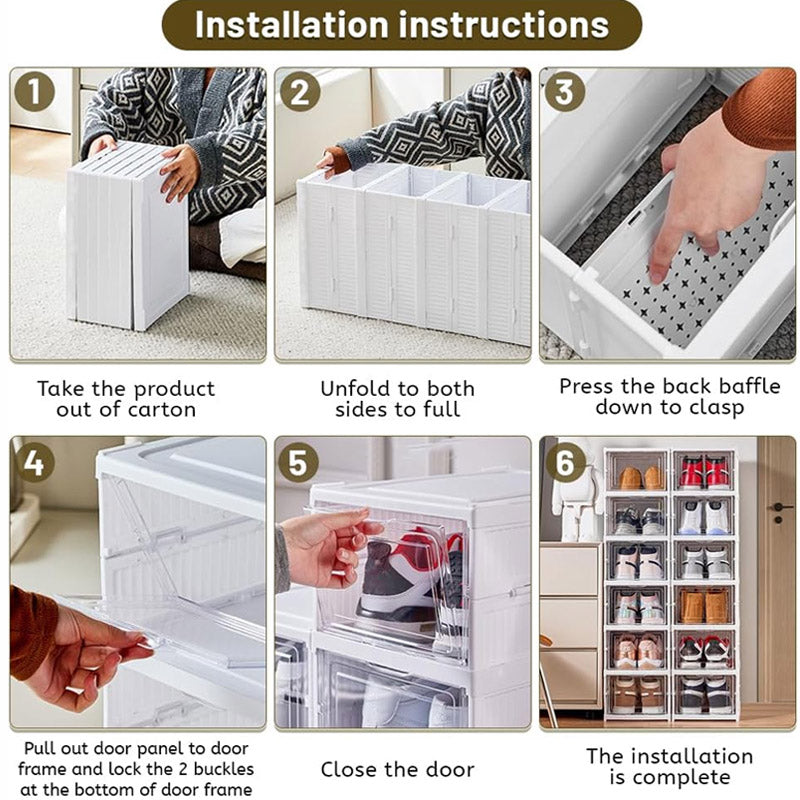 Installation instructions

1

Take the product out of carton

2

Unfold to both sides to full

3

Press the back baffle down to clasp

4

Pull out door panel to door frame and lock the 2 buckles at the bottom of door frame

5

Close the door

6

The installation is complete